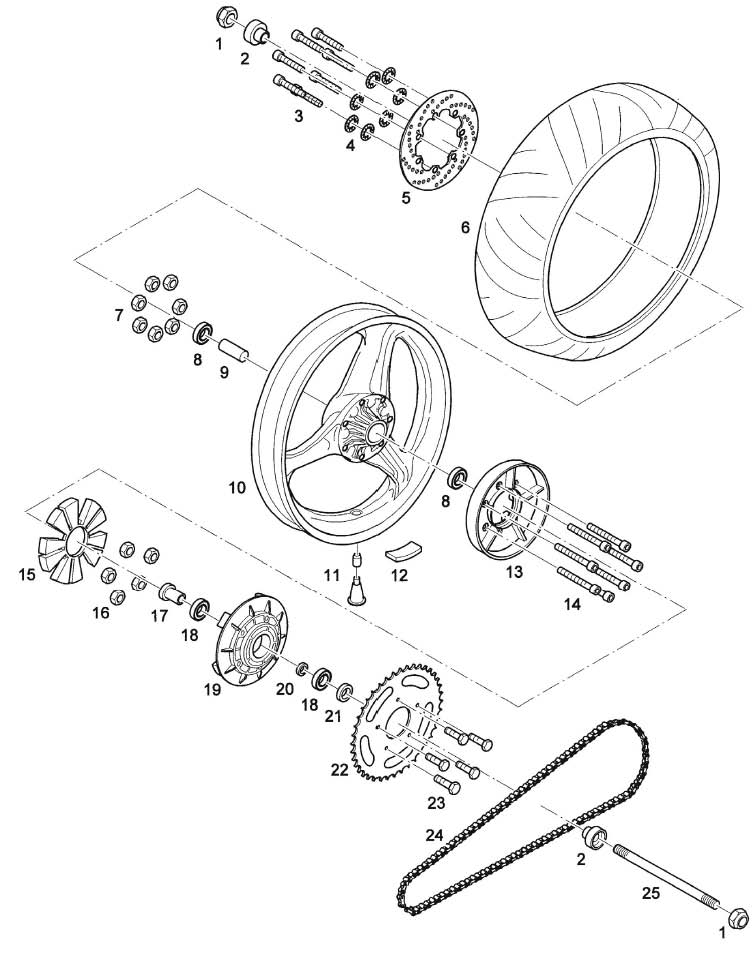 1
2
3
4
5
6
7
8
9
10
8
11
12
13
14
15
16
17
18
19
20
18
21
22
23
24
2
25
1